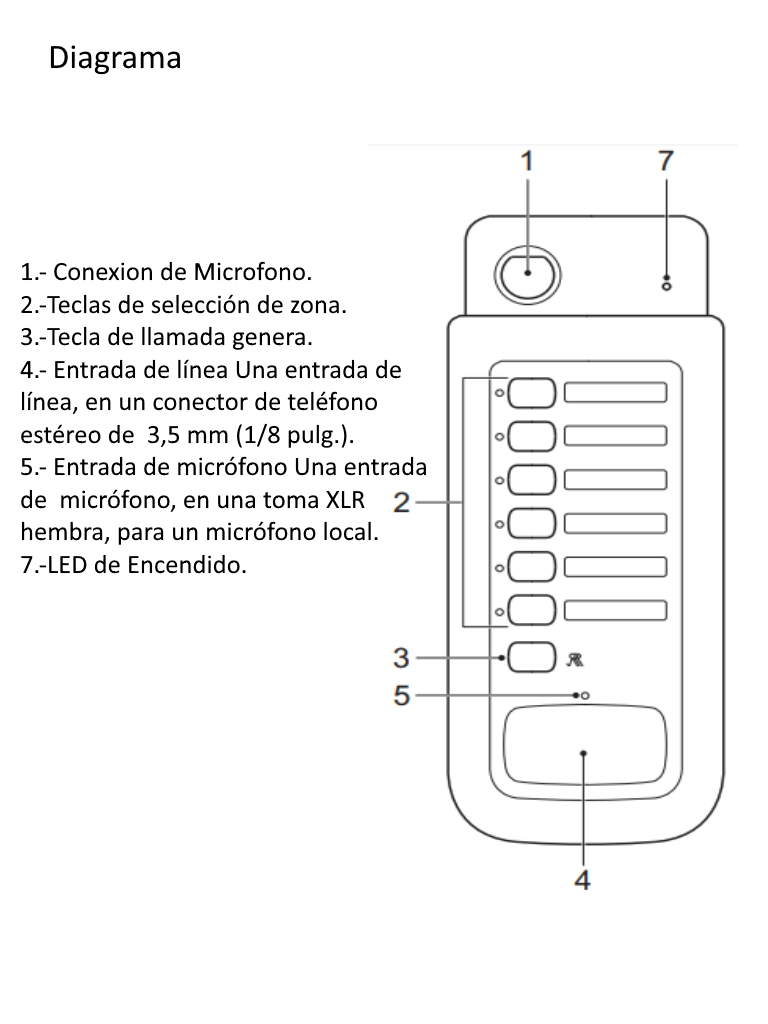 Diagrama

1.- Conexion de Microfono.
2.-Teclas de selección de zona.
3.-Tecla de llamada genera.
4.- Entrada de línea Una entrada de línea, en un conector de teléfono estéreo de 3,5 mm (1/8 pulg.).
5.- Entrada de micrófono Una entrada de micrófono, en una toma XLR hembra, para un micrófono local.
7.-LED de Encendido.

1
7
2
3
5
4